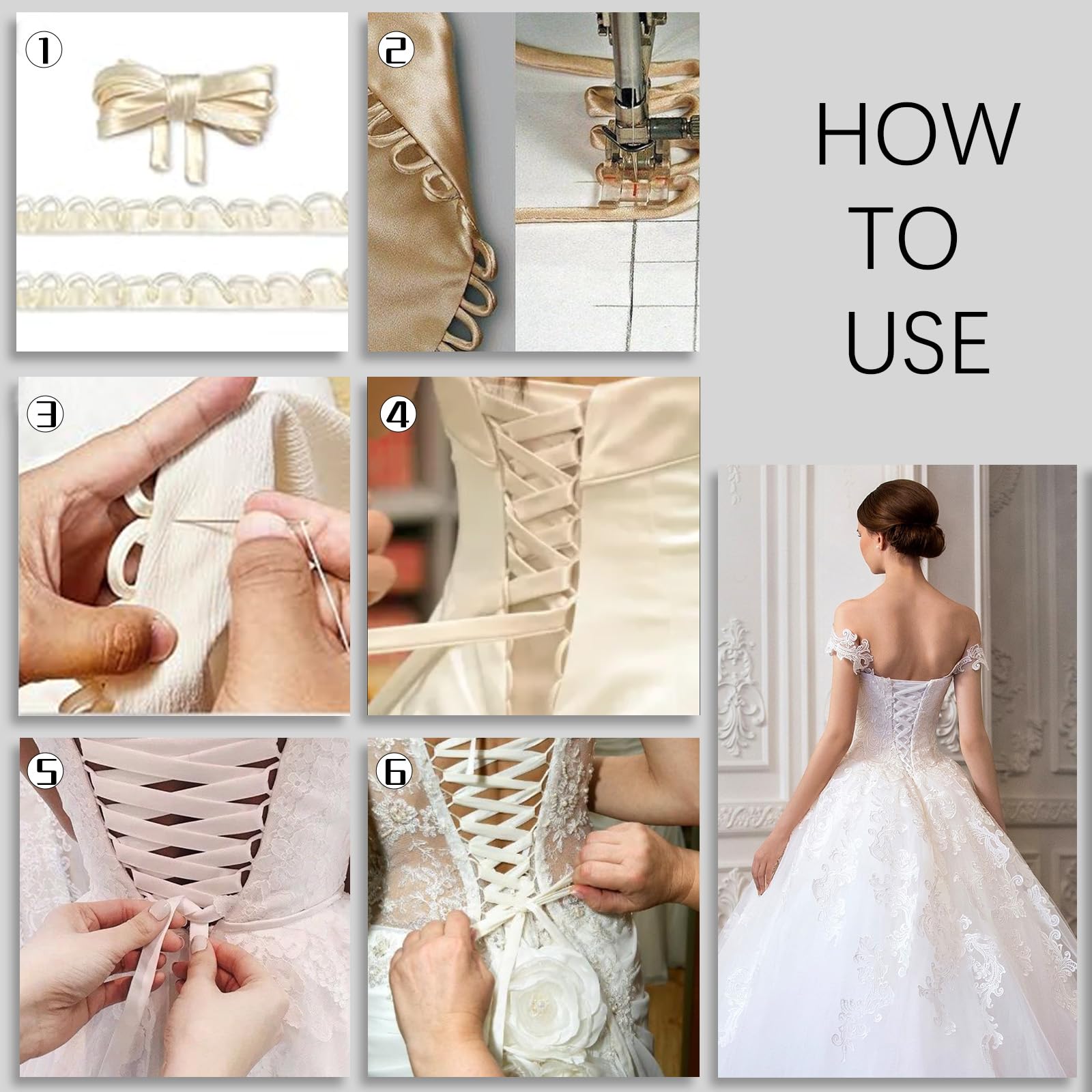 ①
②
HOW TO USE
③
④
⑤
⑥